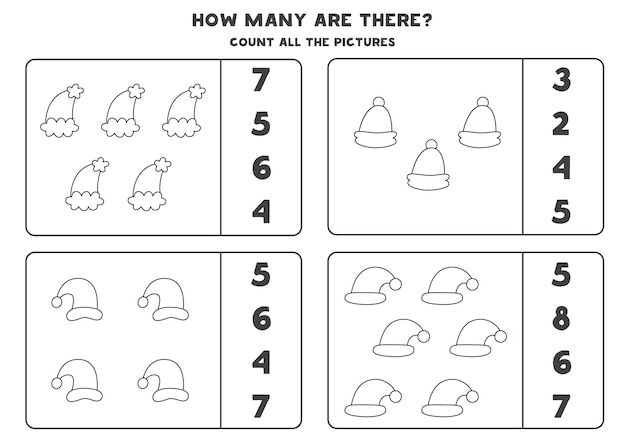 HOW MANY ARE THERE?
COUNT ALL THE PICTURES

7
5
6
4

3
2
4
5

5
6
4
7

5
8
6
7