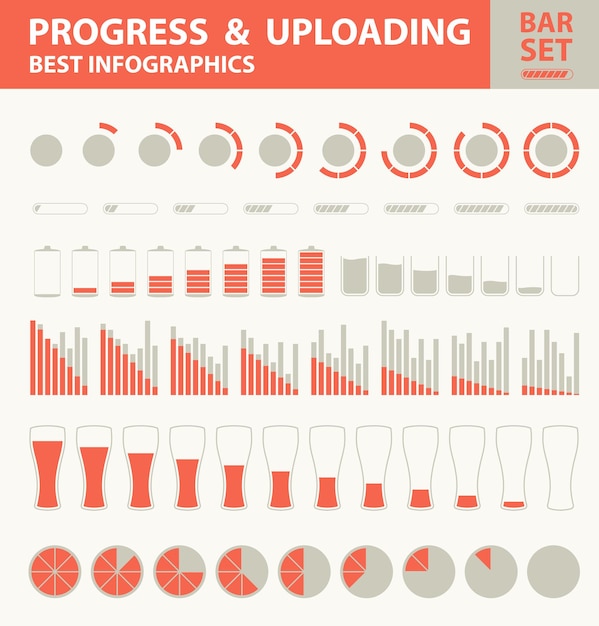 PROGRESS & UPLOADING
BEST INFOGRAPHICS

BAR
SET