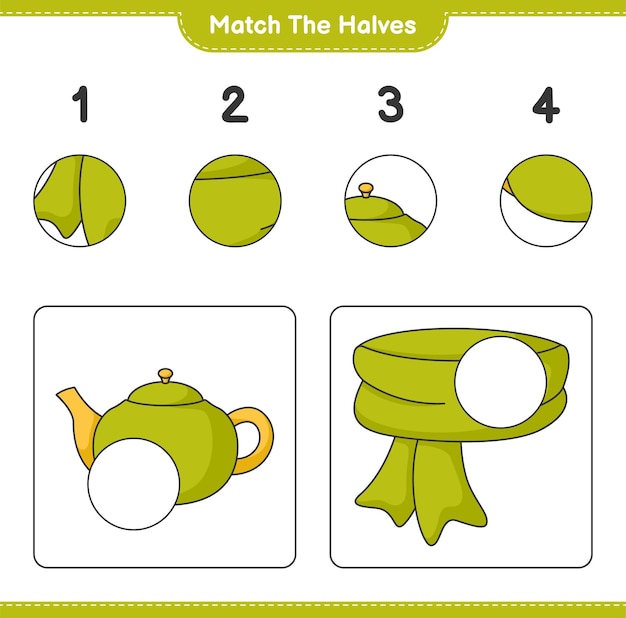 Match The Halves

1

2

3

4