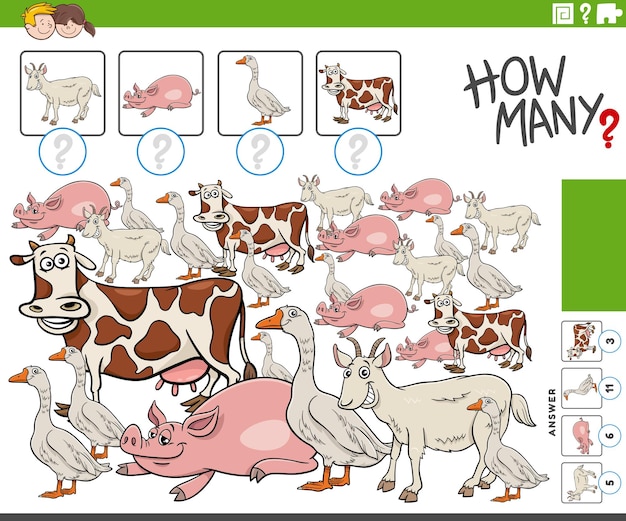 ?
?
?
?
?

HOW MANY?

ANSWER
3
11
6
5