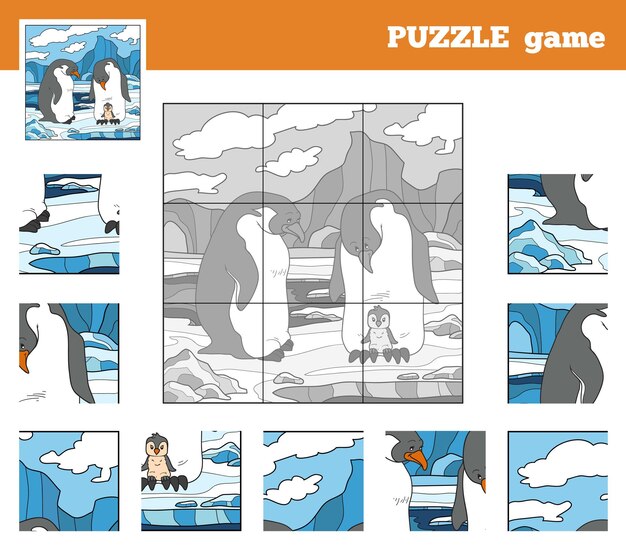 PUZZLE game