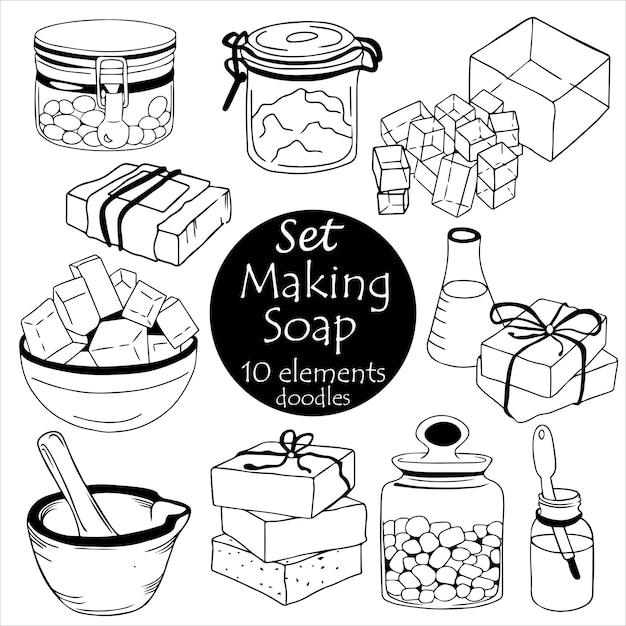 Set
Making
Soap
10 elements
doodles