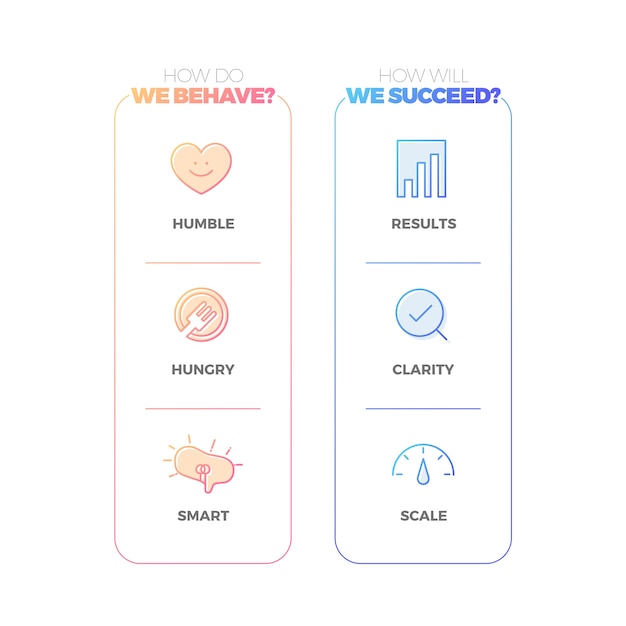 HOW DO
WE BEHAVE?

HUMBLE

HUNGRY

SMART

HOW WILL
WE SUCCEED?

RESULTS

CLARITY

SCALE