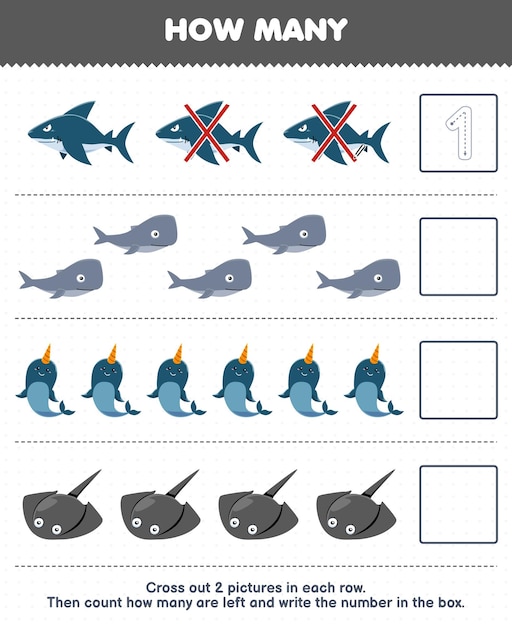 HOW MANY

1

Cross out 2 pictures in each row.
Then count how many are left and write the number in the box.