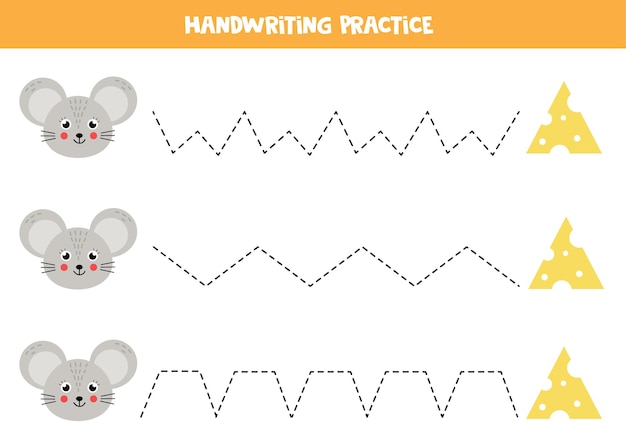 HANDWRITING PRACTICE