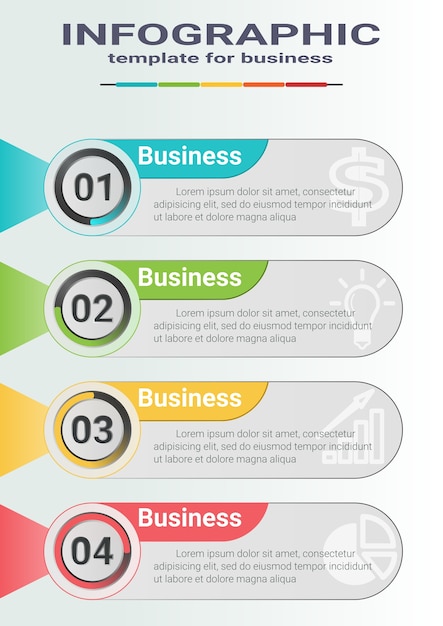 INFOGRAPHIC
template for business

01
Business
Lorem ipsum dolor sit amet, consectetur adipisicing elit, sed do eiusmod tempor incididunt ut labore et dolore magna aliqua

02
Business
Lorem ipsum dolor sit amet, consectetur adipisicing elit, sed do eiusmod tempor incididunt ut labore et dolore magna aliqua

03
Business
Lorem ipsum dolor sit amet, consectetur adipisicing elit, sed do eiusmod tempor incididunt ut labore et dolore magna aliqua

04
Business
Lorem ipsum dolor sit amet, consectetur adipisicing elit, sed do eiusmod tempor incididunt ut labore et dolore magna aliqua