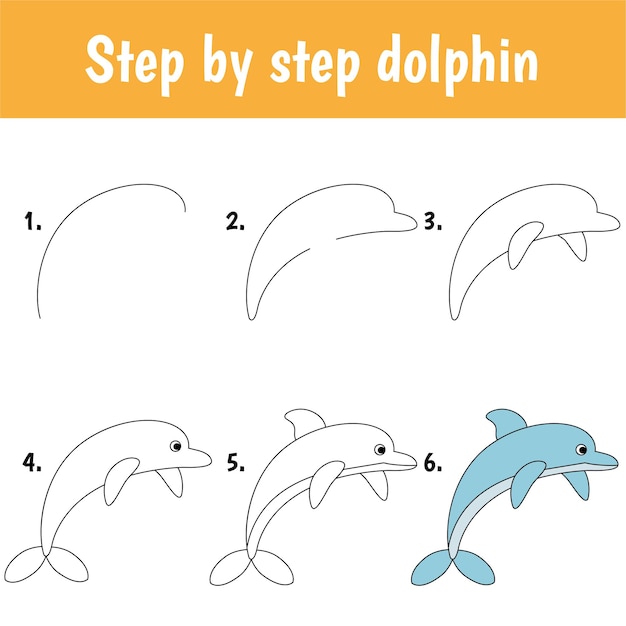 Step by step dolphin

1.

2.

3.

4.

5.

6.