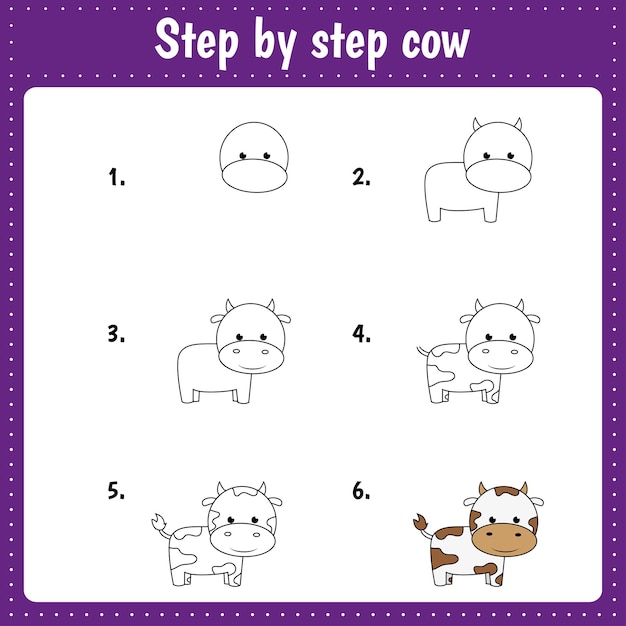 Step by step cow

1.

2.

3.

4.

5.

6.