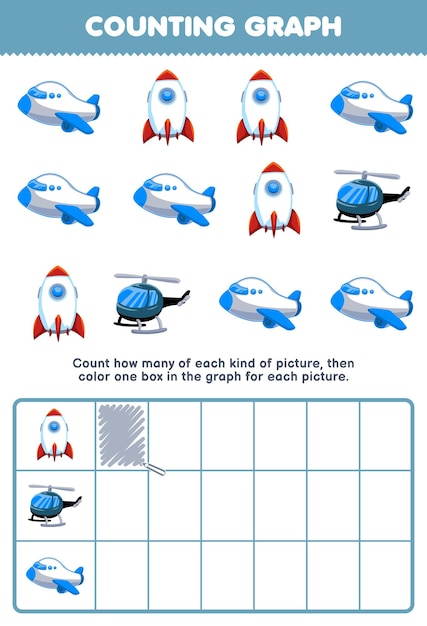 COUNTING GRAPH

Count how many of each kind of picture, then color one box in the graph for each picture.