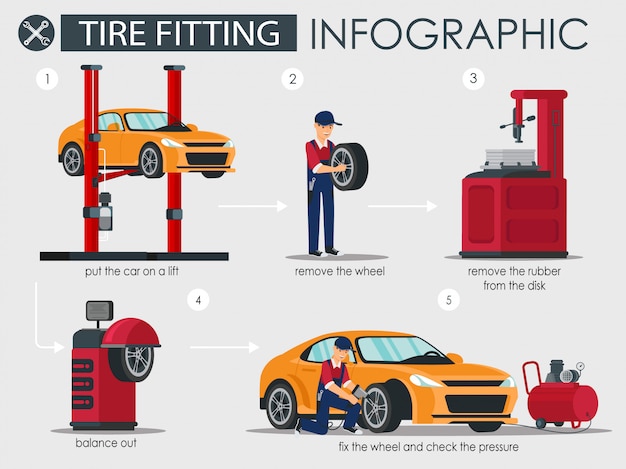 TIRE FITTING INFOGRAPHIC

1

put the car on a lift

2

remove the wheel

3

remove the rubber from the disk

4

balance out

5

fix the wheel and check the pressure