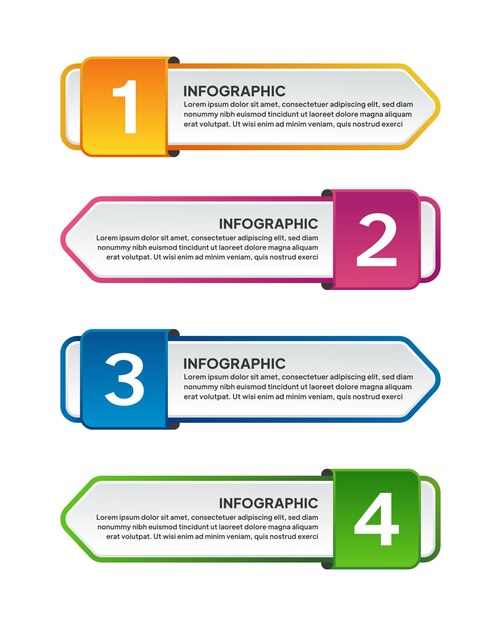 1
INFOGRAPHIC
Lorem ipsum dolor sit amet, consectetuer adipiscing elit, sed diam nonummy nibh euismod tincidunt ut laoreet dolore magna aliquam erat volutpat. Ut wisi enim ad minim veniam, quis nostrud exerci

INFOGRAPHIC
Lorem ipsum dolor sit amet, consectetuer adipiscing elit, sed diam nonummy nibh euismod tincidunt ut laoreet dolore magna aliquam erat volutpat. Ut wisi enim ad minim veniam, quis nostrud exerci
2

3
INFOGRAPHIC
Lorem ipsum dolor sit amet, consectetuer adipiscing elit, sed diam nonummy nibh euismod tincidunt ut laoreet dolore magna aliquam erat volutpat. Ut wisi enim ad minim veniam, quis nostrud exerci

INFOGRAPHIC
Lorem ipsum dolor sit amet, consectetuer adipiscing elit, sed diam nonummy nibh euismod tincidunt ut laoreet dolore magna aliquam erat volutpat. Ut wisi enim ad minim veniam, quis nostrud exerci
4