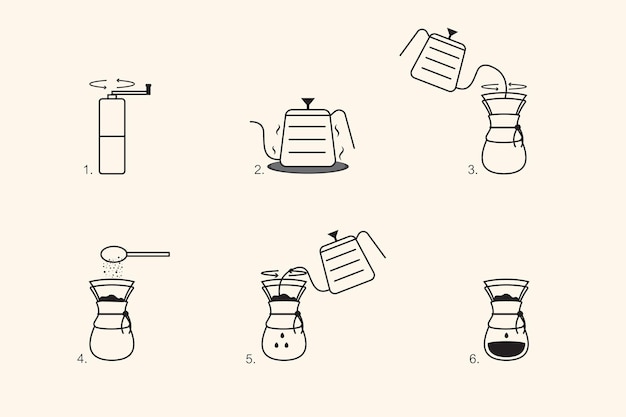 1.

2.

3.

4.

5.

6.