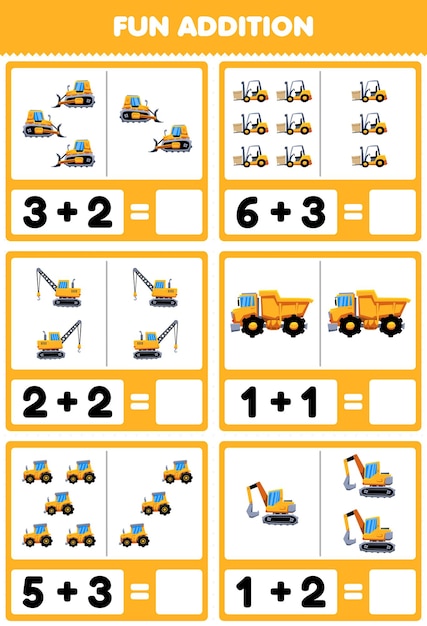 FUN ADDITION

$3 + 2 =$

$6 + 3 =$

$2 + 2 =$

$1 + 1 =$

$5 + 3 =$

$1 + 2 =$